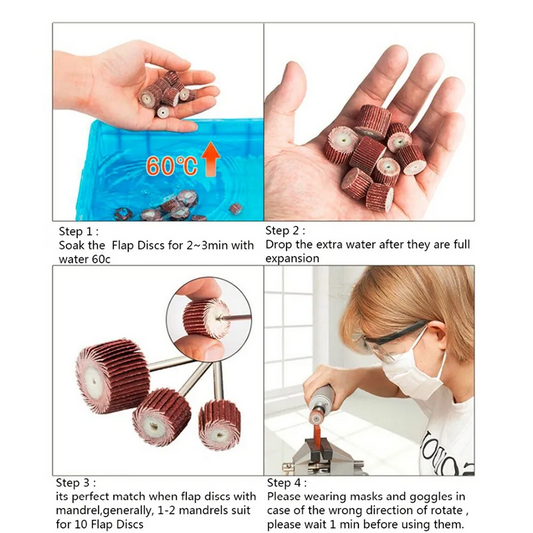 60℃

Step 1 :
Soak the Flap Discs for 2~3min with water 60c

Step 2 :
Drop the extra water after they are full expansion

Step 3 :
its perfect match when flap discs with mandrel,generally, 1-2 mandrels suit for 10 Flap Discs

Step 4 :
Please wearing masks and goggles in case of the wrong direction of rotate , please wait 1 min before using them.